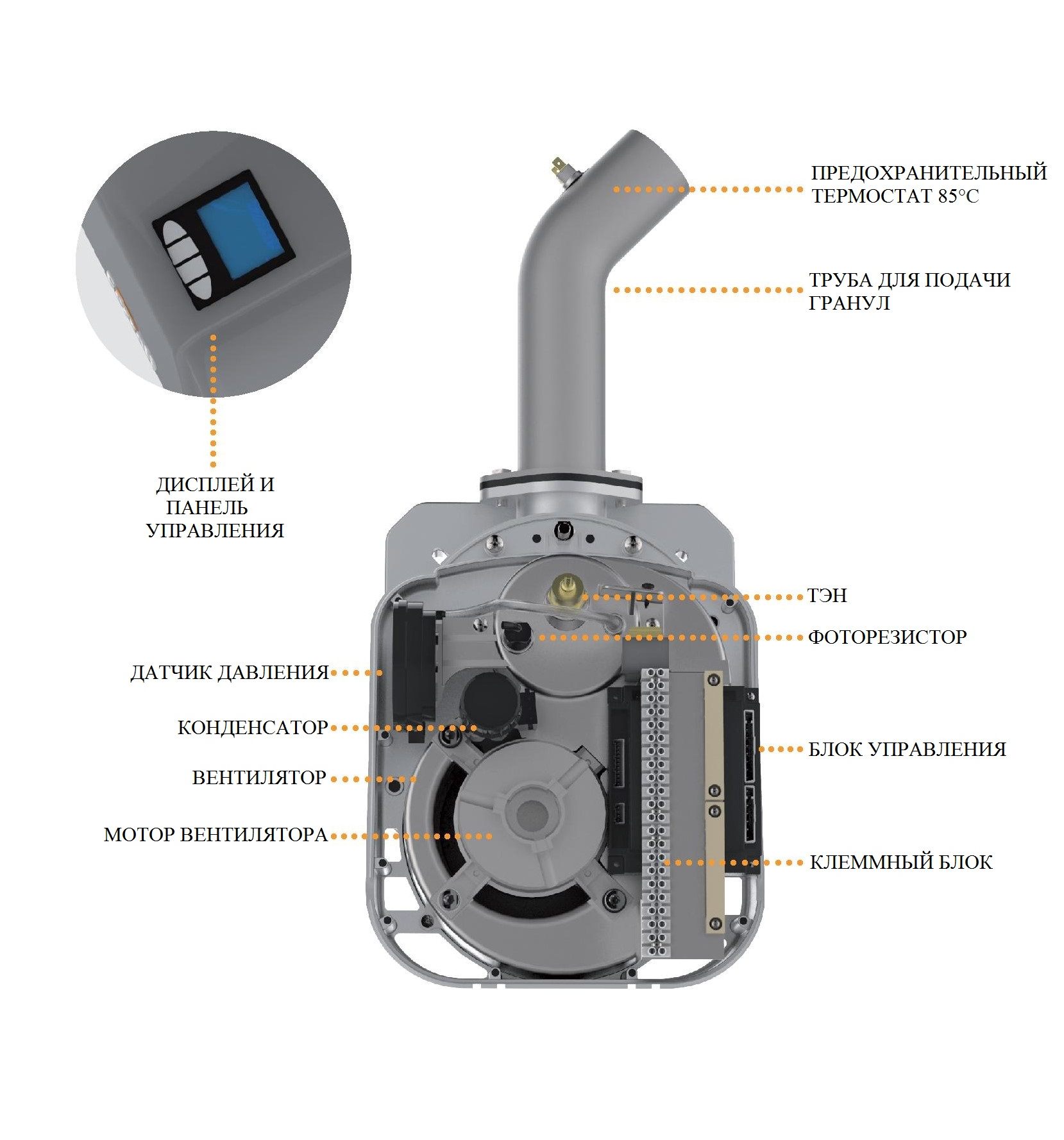 ПРЕДОХРАНИТЕЛЬНЫЙ ТЕРМОСТАТ 85°C

ТРУБА ДЛЯ ПОДАЧИ ГРАНУЛ

ДИСПЛЕЙ И ПАНЕЛЬ УПРАВЛЕНИЯ

ТЭН

ФОТОРЕЗИСТОР

ДАТЧИК ДАВЛЕНИЯ

КОНДЕНСАТОР

БЛОК УПРАВЛЕНИЯ

ВЕНТИЛЯТОР

МОТОР ВЕНТИЛЯТОРА

КЛЕММНЫЙ БЛОК