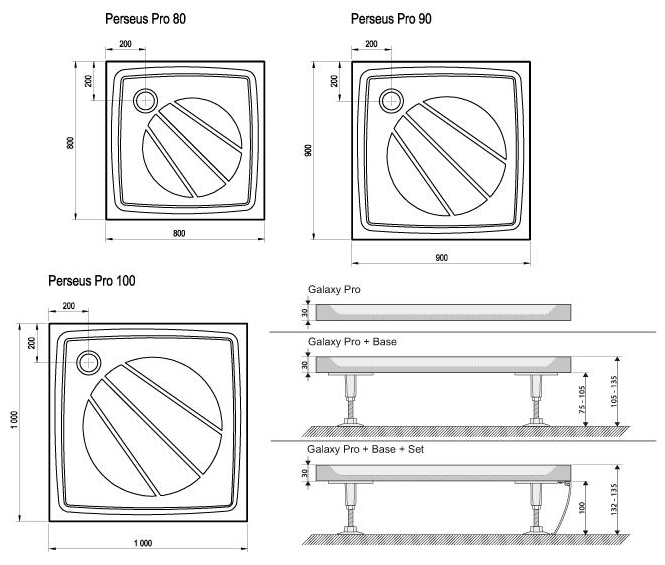 Perseus Pro 80

200

200

800

800

Perseus Pro 90

200

200

900

900

Perseus Pro 100

200

200

1 000

1 000

Galaxy Pro

30

Galaxy Pro + Base

30

75 - 105

105 - 135

Galaxy Pro + Base + Set

30

100

132 - 135